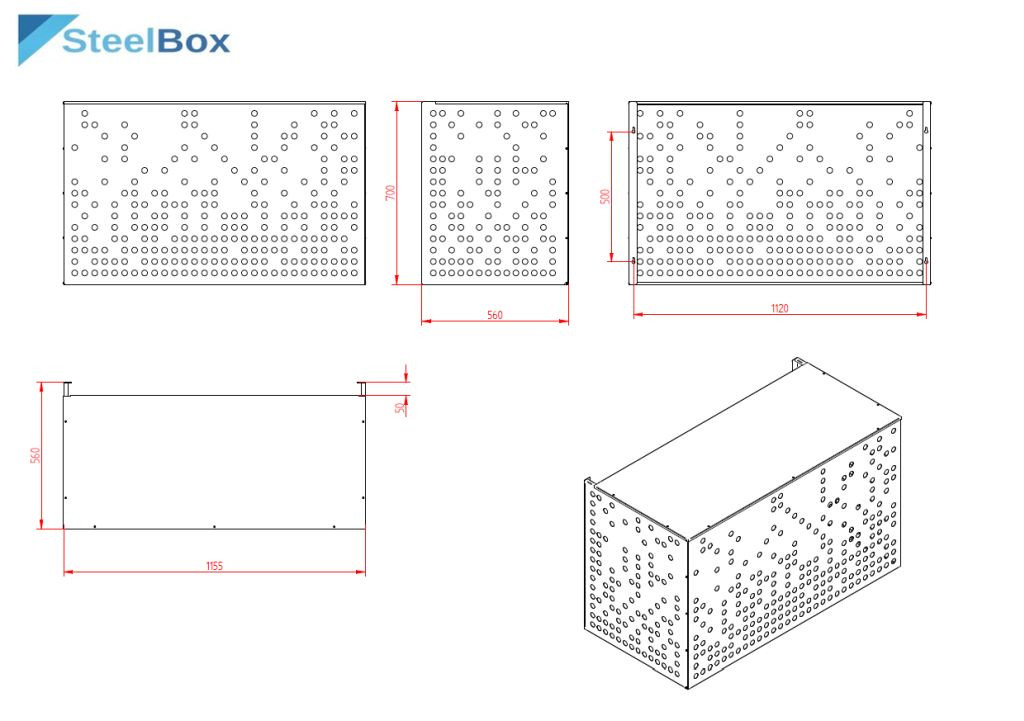 SteelBox

700

560

500

1120

560

50

1155